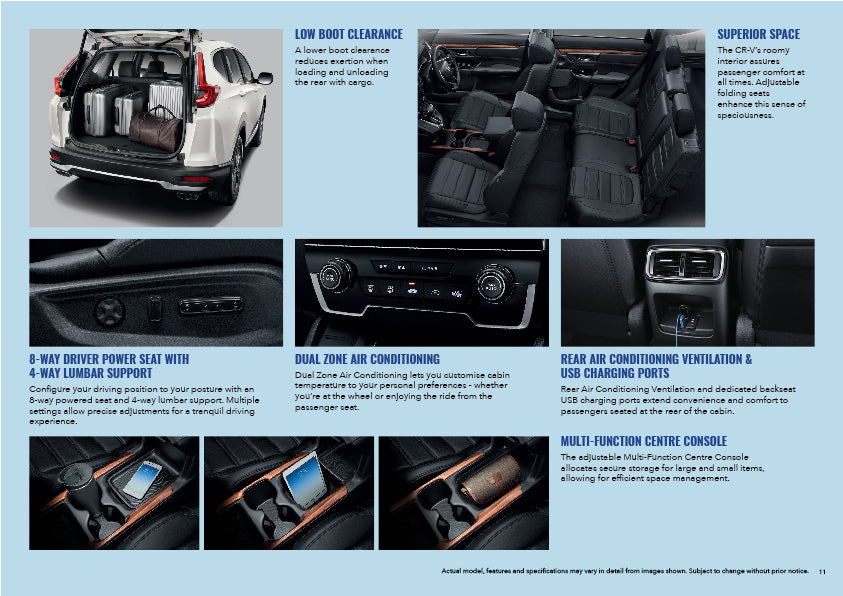 LOW BOOT CLEARANCE

A lower boot clearance reduces exertion when loading and unloading the rear with cargo.

SUPERIOR SPACE

The CR-V's roomy interior assures passenger comfort at all times. Adjustable folding seats enhance this sense of spaciousness.

8-WAY DRIVER POWER SEAT WITH 4-WAY LUMBAR SUPPORT

Configure your driving position to your posture with an 8-way powered seat and 4-way lumbar support. Multiple settings allow precise adjustments for a tranquil driving experience.

DUAL ZONE AIR CONDITIONING

Dual Zone Air Conditioning lets you customise cabin temperature to your personal preferences - whether you're at the wheel or enjoying the ride from the passenger seat.

REAR AIR CONDITIONING VENTILATION & USB CHARGING PORTS

Rear Air Conditioning Ventilation and dedicated backseat USB charging ports extend convenience and comfort to passengers seated at the rear of the cabin.

MULTI-FUNCTION CENTRE CONSOLE

The adjustable Multi-Function Centre Console allocates secure storage for large and small items, allowing for efficient space management.

Actual model, features and specifications may vary in detail from images shown. Subject to change without prior notice. 11